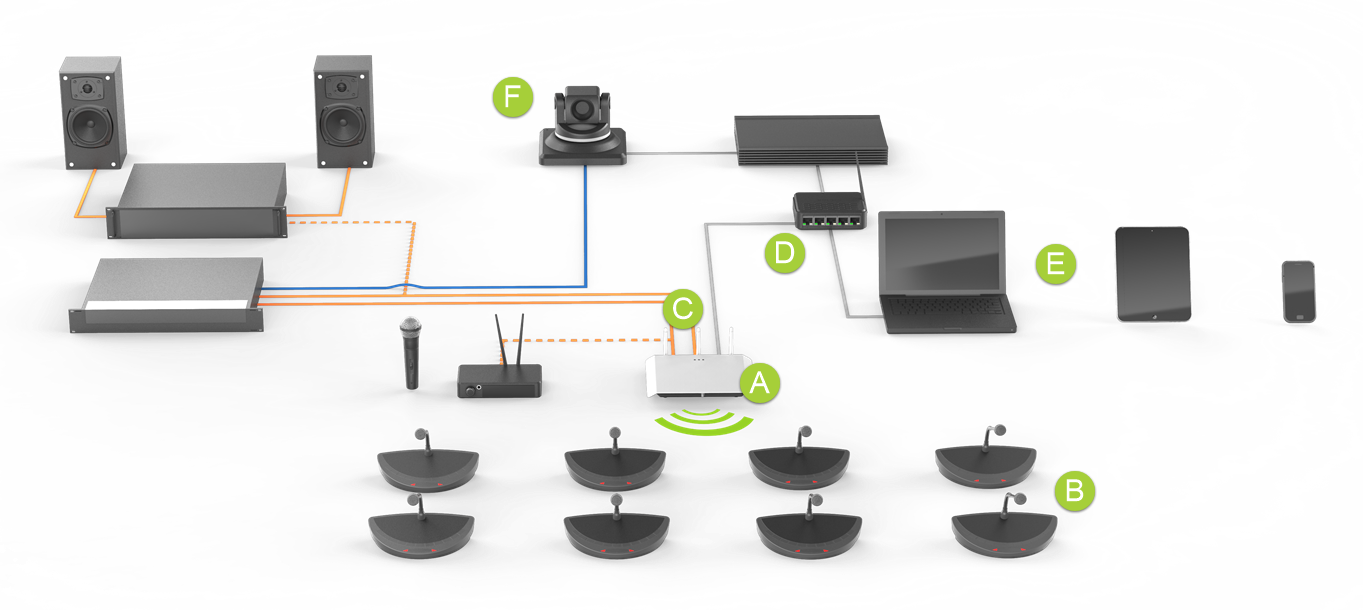 F
D
E
C
A
B