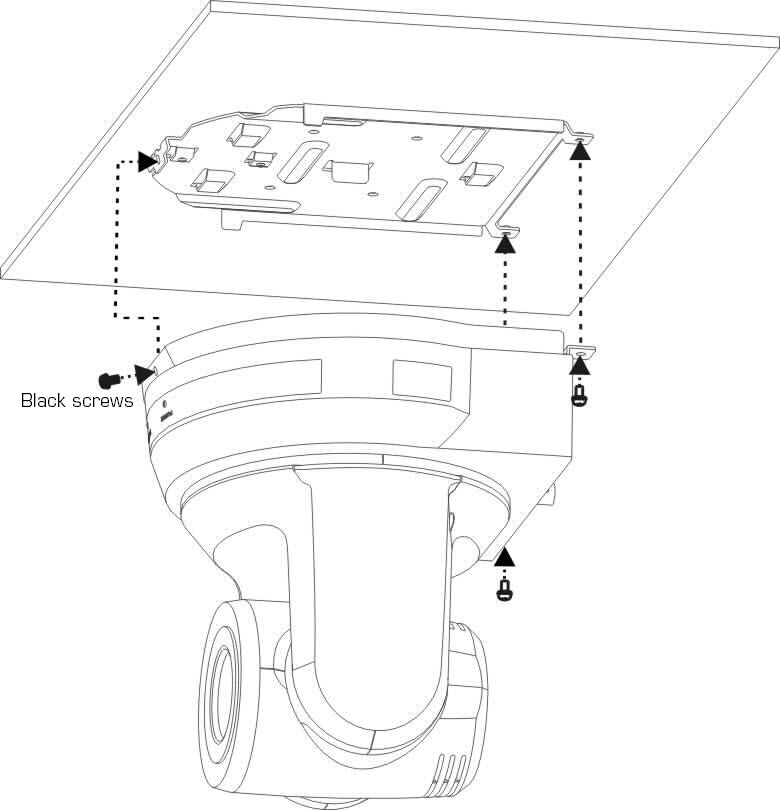 Black screws