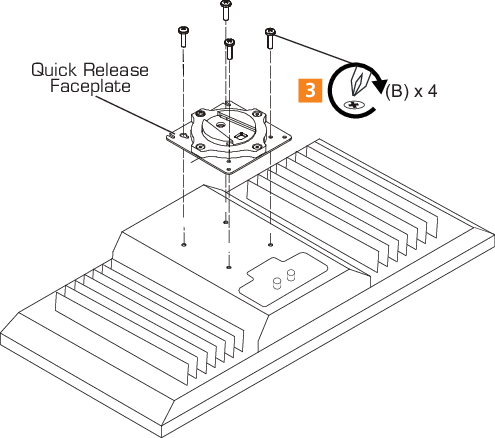 Quick Release Faceplate

3

(B) x 4