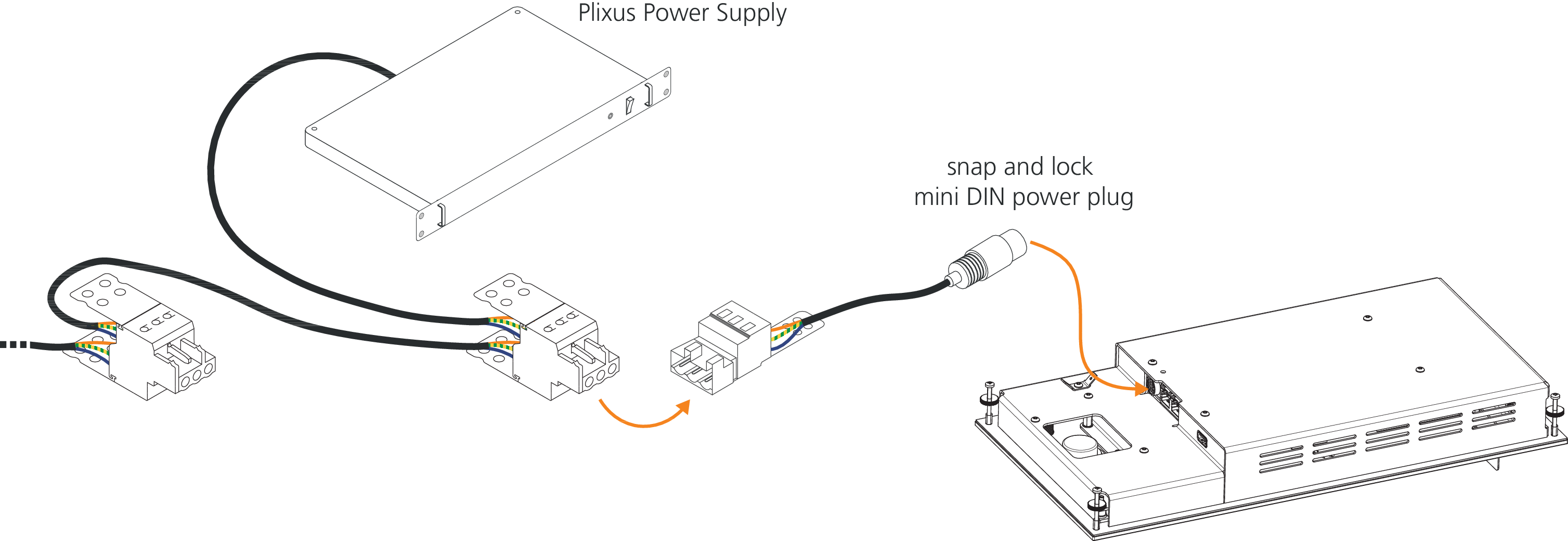 Plixus Power Supply

snap and lock
mini DIN power plug